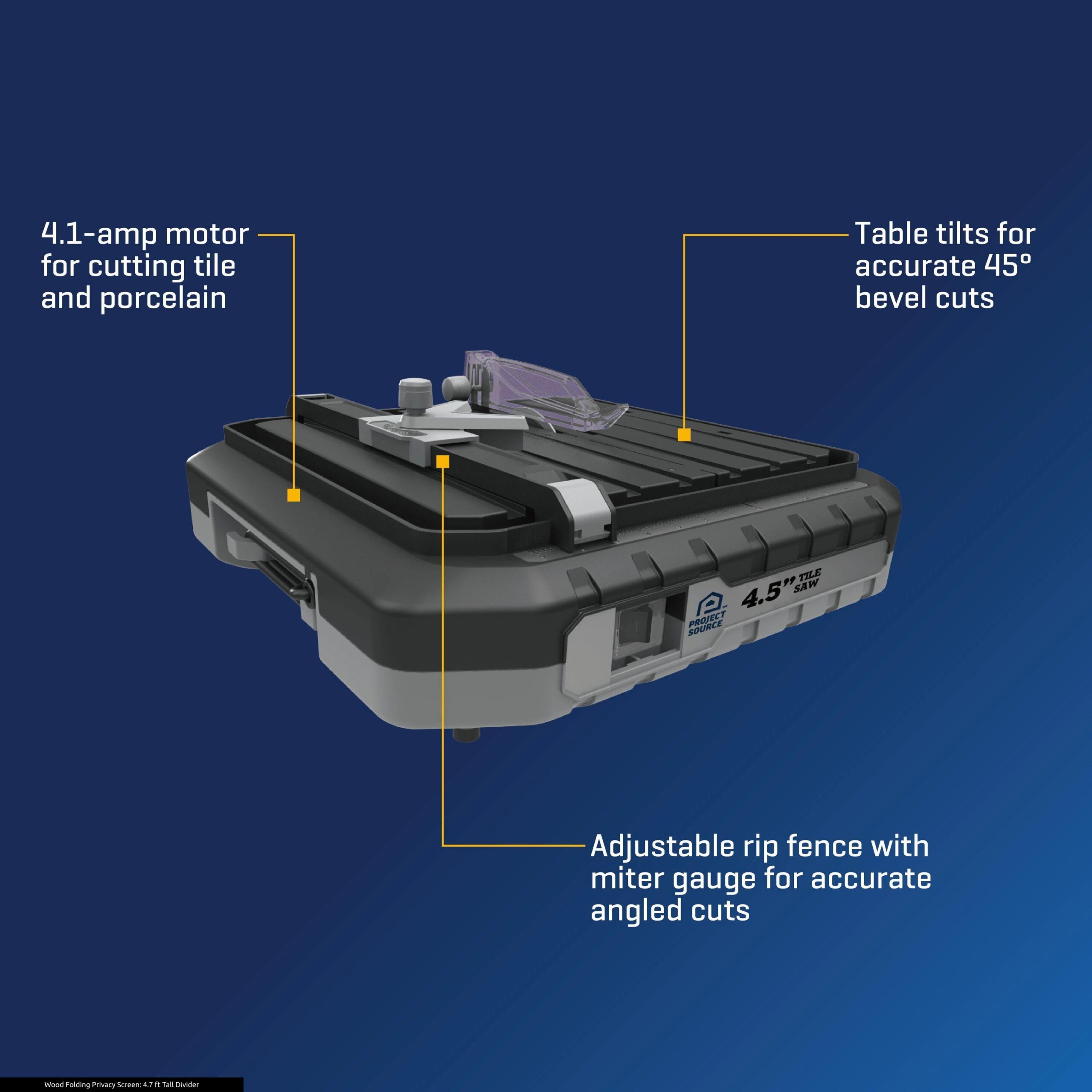 4.1-amp motor for cutting tile and porcelain

Table tilts for accurate 45° bevel cuts

PROJECT SOURCE

4.5" TILE SAW

Adjustable rip fence with miter gauge for accurate angled cuts

Wood Folding Privacy Screen: 4.7 ft Tall Divider